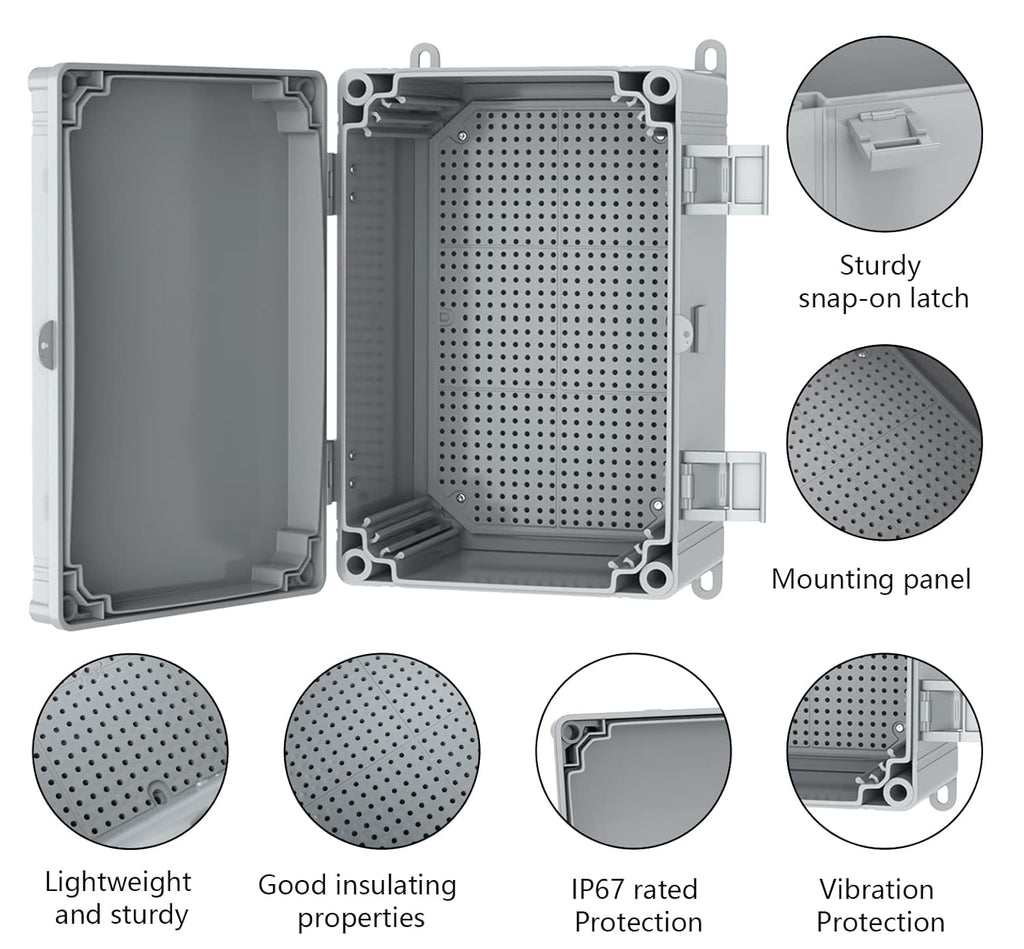 Sturdy snap-on latch

Mounting panel

Lightweight and sturdy

Good insulating properties

IP67 rated Protection

Vibration Protection